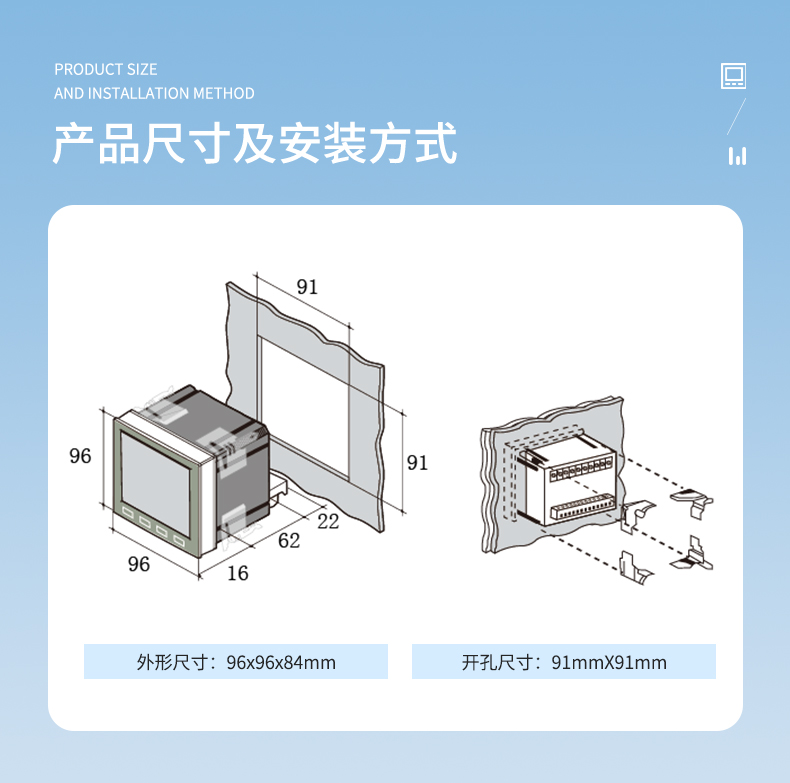 PRODUCT SIZE
AND INSTALLATION METHOD

产品尺寸及安装方式

91

96

91

22

62

96

16

外形尺寸：96x96x84mm

开孔尺寸：91mmX91mm