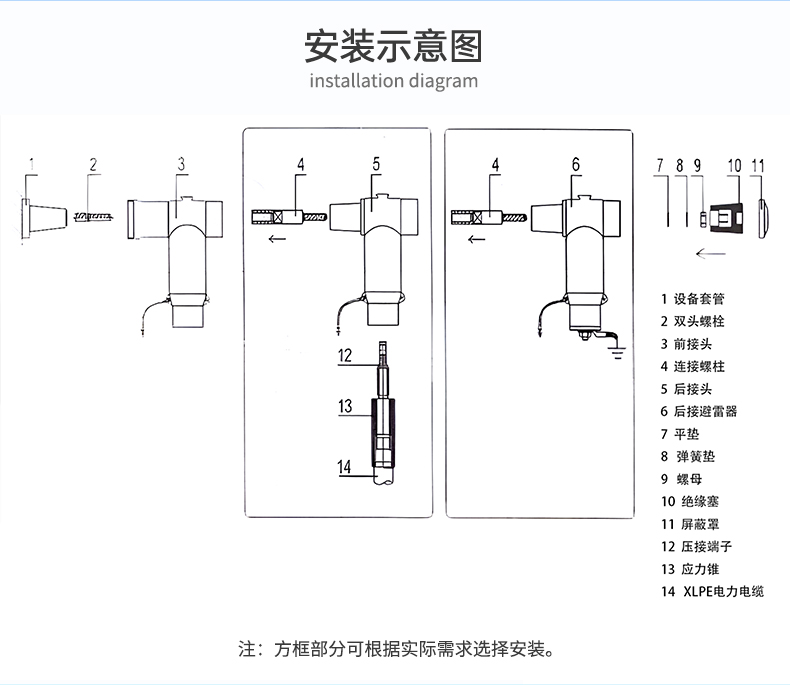 安装示意图
installation diagram

1 2 3

4 5

12

13

14

4 6

7 8 9 10 11

1 设备套管
2 双头螺栓
3 前接头
4 连接螺柱
5 后接头
6 后接避雷器
7 平垫
8 弹簧垫
9 螺母
10 绝缘塞
11 屏蔽罩
12 压接端子
13 应力锥
14 XLPE电力电缆

注：方框部分可根据实际需求选择安装。