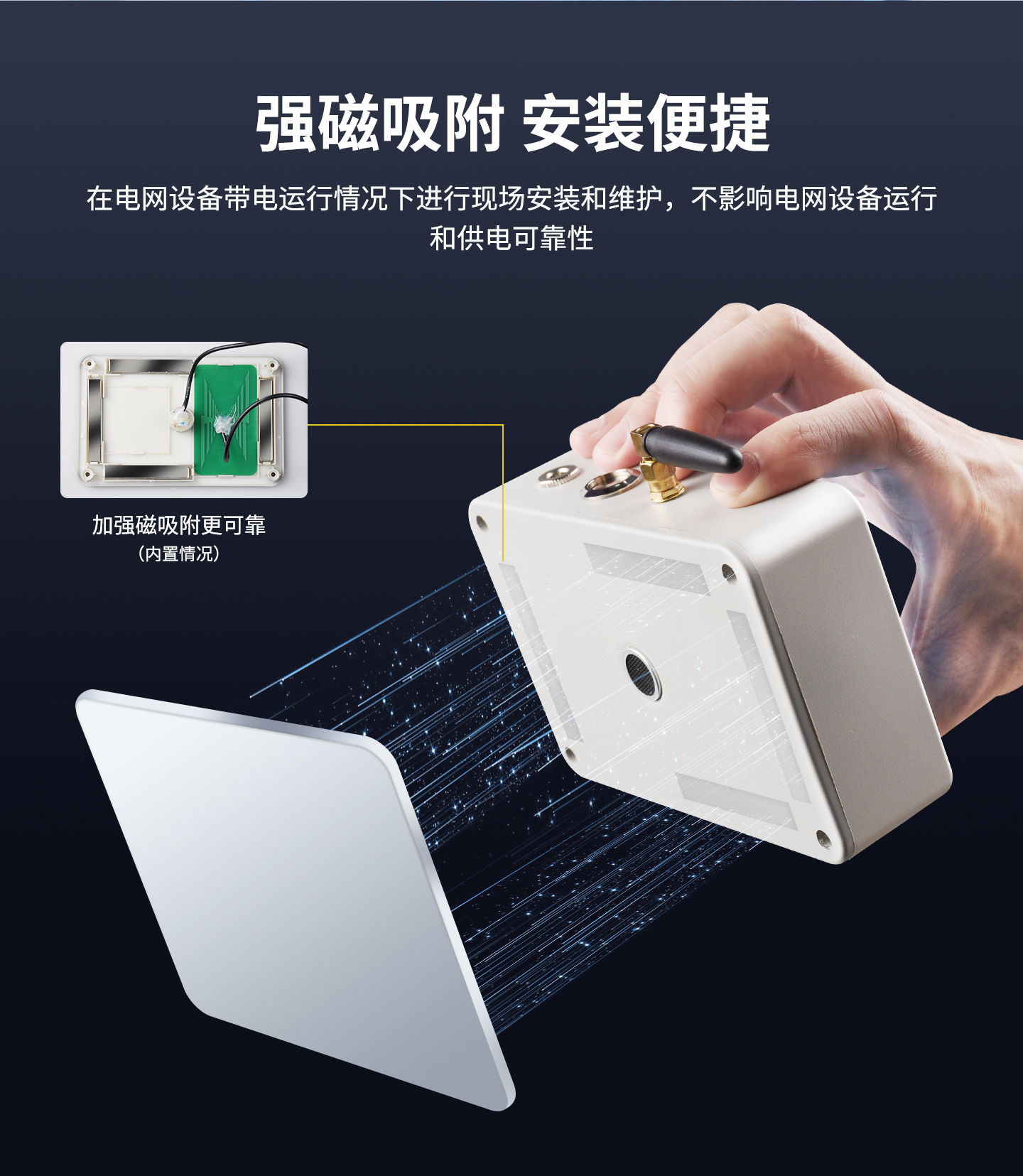 强磁吸附 安装便捷

在电网设备带电运行情况下进行现场安装和维护，不影响电网设备运行和供电可靠性

加强磁吸附更可靠
（内置情况）